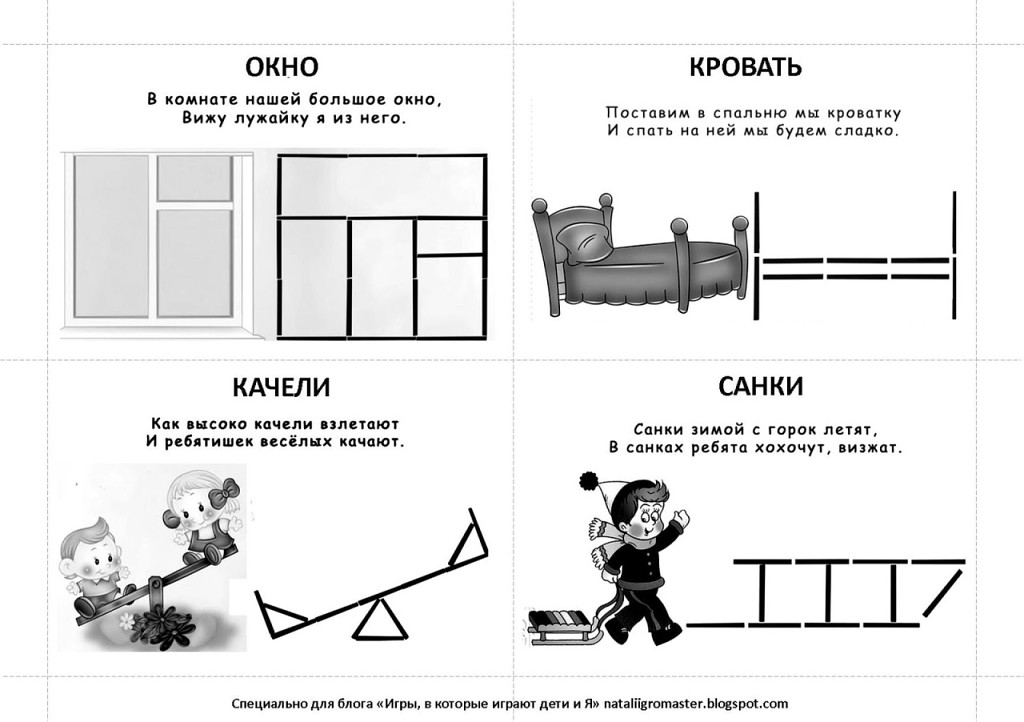 ОКНО

В комнате нашей большое окно,
Вижу лужайку я из него.

КРОВАТЬ

Поставим в спальню мы кроватку
И спать на ней мы будем сладко.

КАЧЕЛИ

Как высоко качели взлетают
И ребятишек весёлых качают.

САНКИ

Санки зимой с горок летят,
В санках ребята хохочут, визжат.

Специально для блога «Игры, в которые играют дети и Я» nataliigromaster.blogspot.com