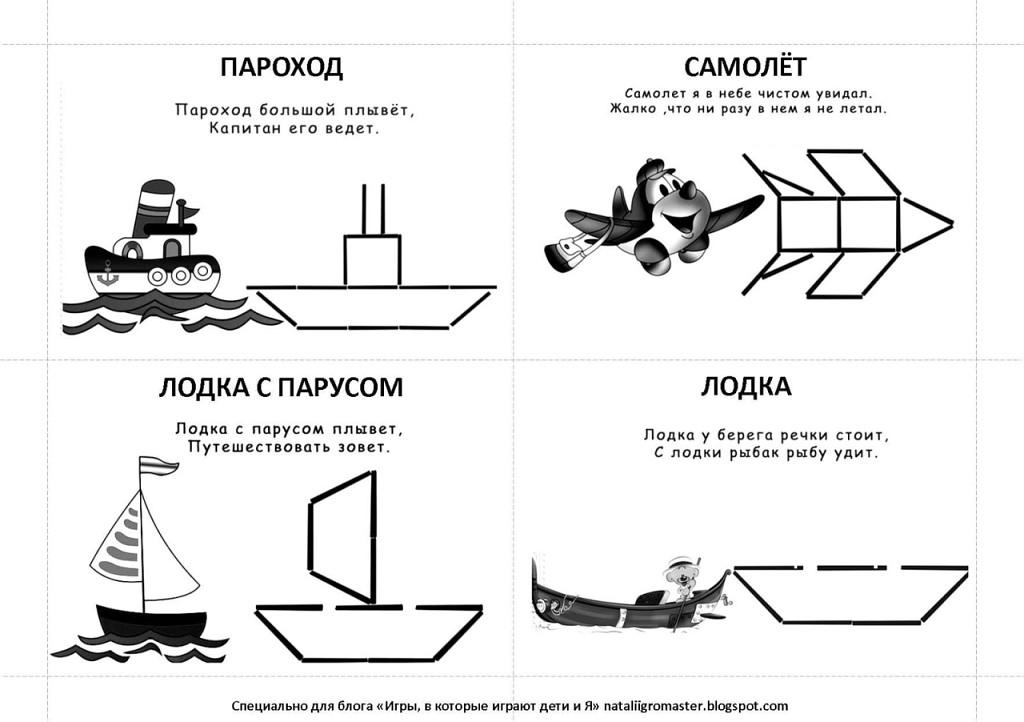 ПАРОХОД

Пароход большой плывёт,
Капитан его ведет.

САМОЛЁТ

Самолет я в небе чистом увидал.
Жалко ,что ни разу в нем я не летал.

ЛОДКА С ПАРУСОМ

Лодка с парусом плывет,
Путешествовать зовет.

ЛОДКА

Лодка у берега речки стоит,
С лодки рыбак рыбу удит.

Специально для блога «Игры, в которые играют дети и Я» nataliigromaster.blogspot.com