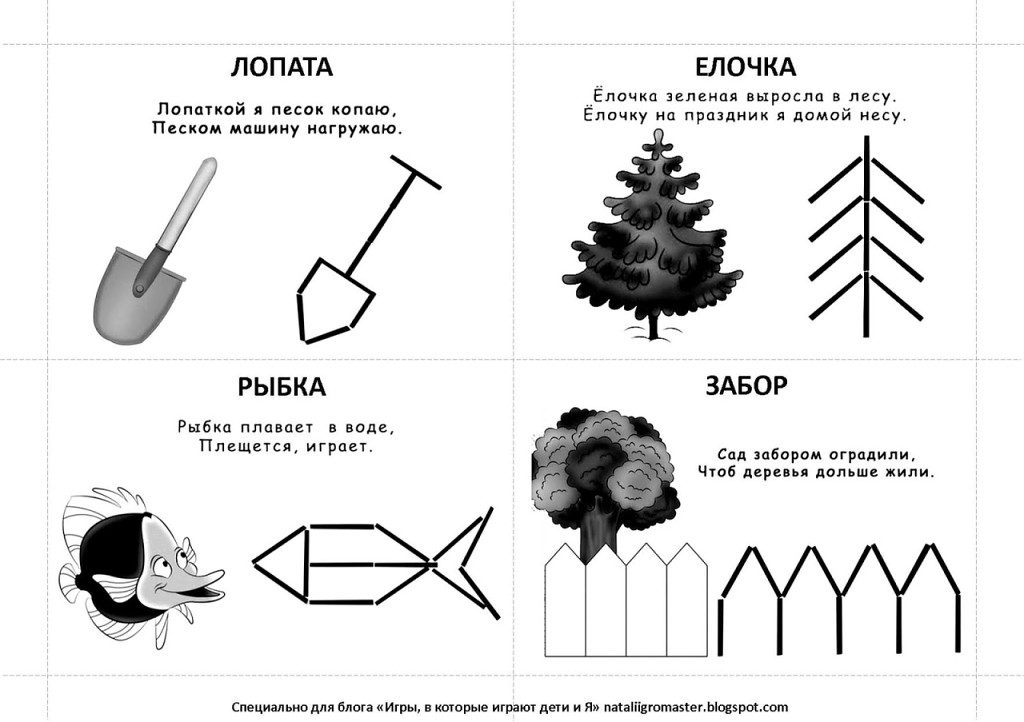 ЛОПАТА

Лопаткой я песок копаю,
Песком машину нагружаю.

ЕЛОЧКА

Ёлочка зеленая выросла в лесу.
Ёлочку на праздник я домой несу.

РЫБКА

Рыбка плавает в воде,
Плещется, играет.

ЗАБОР

Сад забором оградили,
Чтоб деревья дольше жили.

Специально для блога «Игры, в которые играют дети и Я» nataliigromaster.blogspot.com