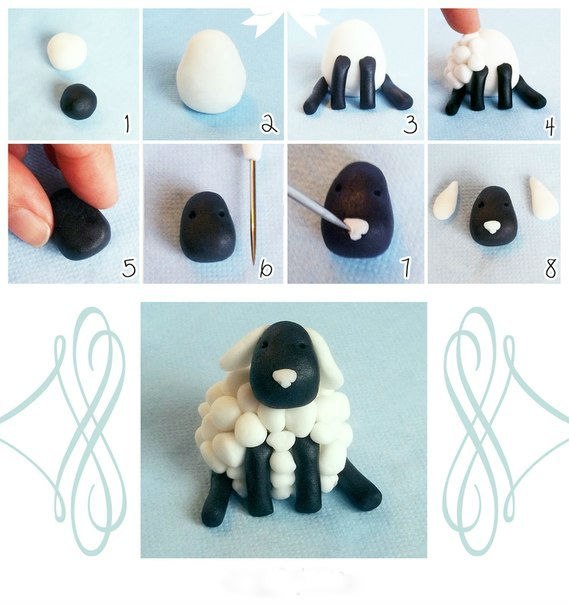 1
2
3
4
5
6
7
8