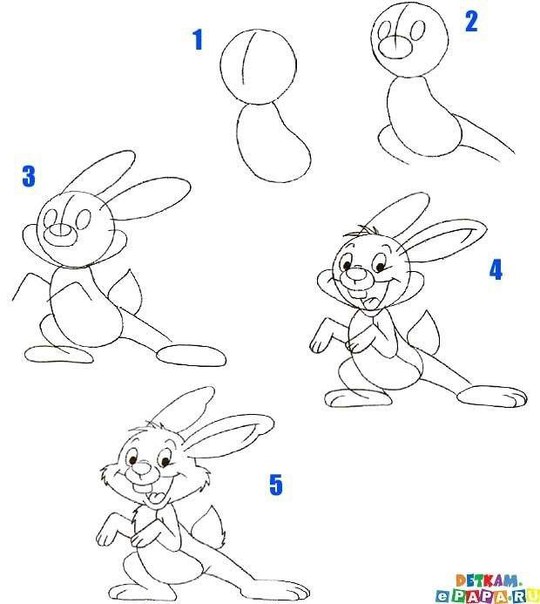 1
2
3
4
5
DETKAM.
ePAPA.RU