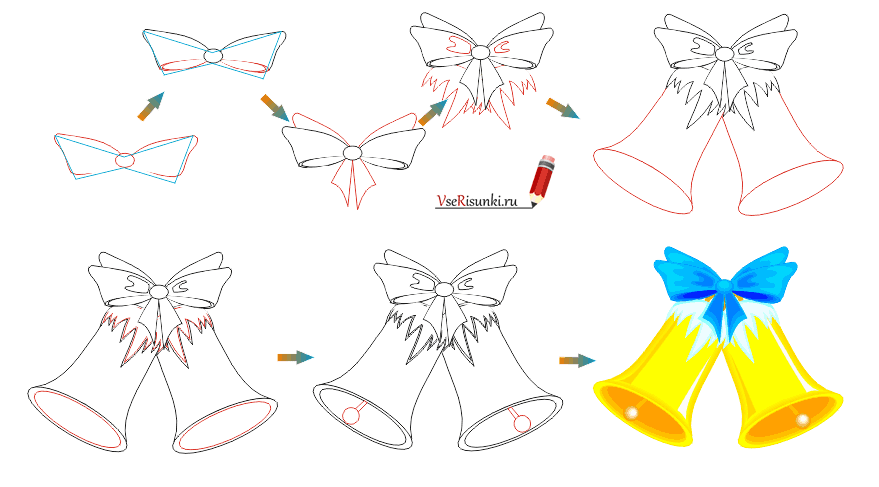 VseRisunki.ru