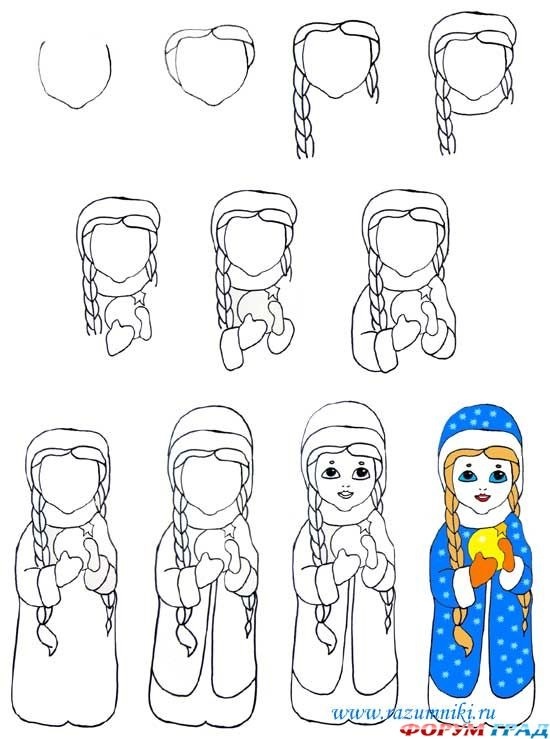 www.razumniki.ru
ФОРУМ ГРАД