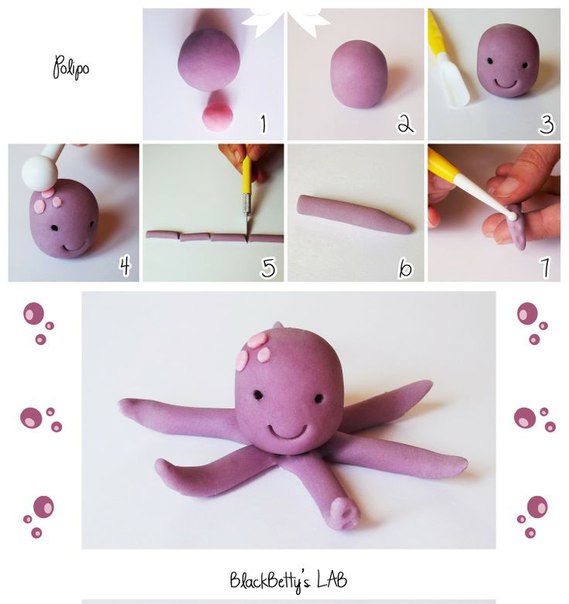 Polipo

1

2

3

4

5

6

7

BlackBetty's LAB