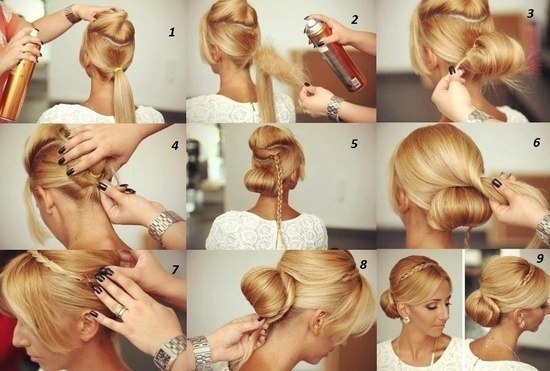 1
2
3
4
5
6
7
8
9