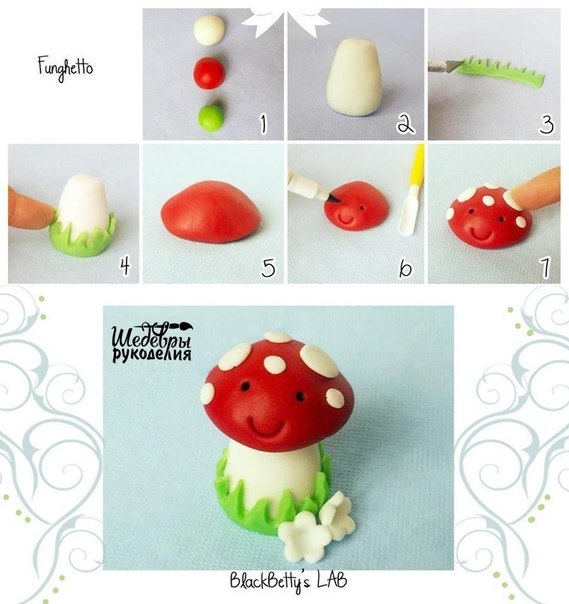 Funghetto

1

2

3

4

5

6

7

Шедевры рукоделия

BlackBetty's LAB