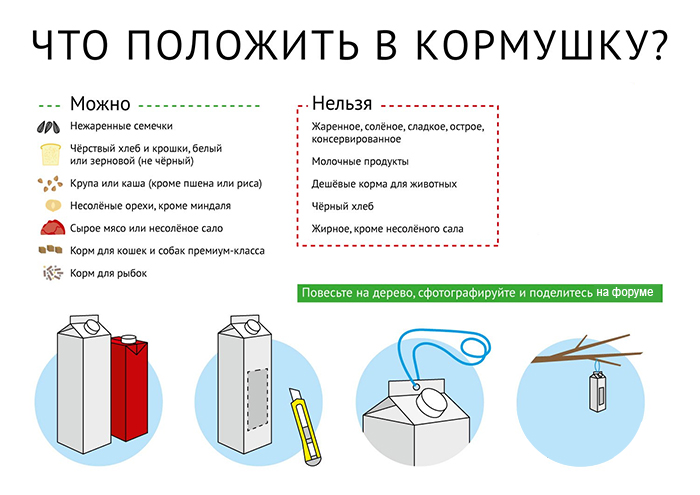 ЧТО ПОЛОЖИТЬ В КОРМУШКУ?

Можно

Нежаренные семечки

Чёрствый хлеб и крошки, белый или зерновой (не чёрный)

Крупа или каша (кроме пшена или риса)

Несолёные орехи, кроме миндаля

Сырое мясо или несолёное сало

Корм для кошек и собак премиум-класса

Корм для рыбок

Нельзя

Жаренное, солёное, сладкое, острое, консервированное

Молочные продукты

Дешёвые корма для животных

Чёрный хлеб

Жирное, кроме несолёного сала

Повесьте на дерево, сфотографируйте и поделитесь на форуме