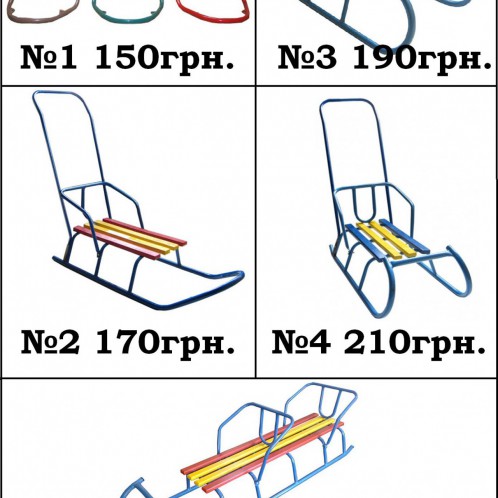 №1 150грн.

№3 190грн.

№2 170грн.

№4 210грн.